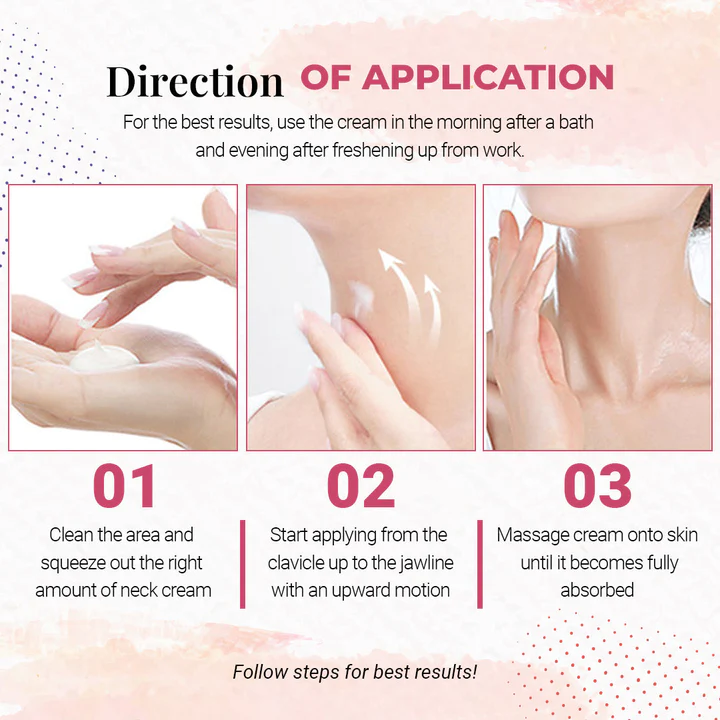 Direction OF APPLICATION

For the best results, use the cream in the morning after a bath and evening after freshening up from work.

01

Clean the area and squeeze out the right amount of neck cream

02

Start applying from the clavicle up to the jawline with an upward motion

03

Massage cream onto skin until it becomes fully absorbed

Follow steps for best results!