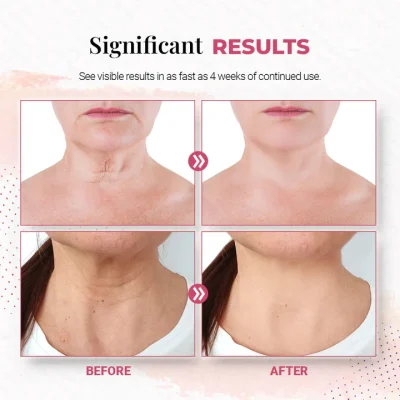 Significant RESULTS

See visible results in as fast as 4 weeks of continued use.

BEFORE

AFTER