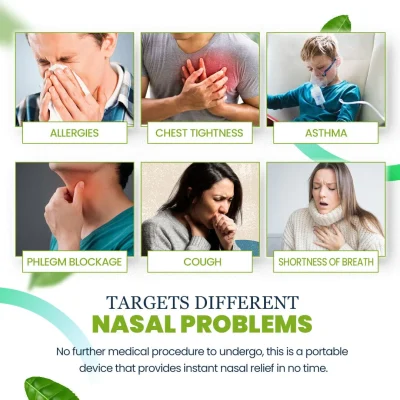 ALLERGIES

CHEST TIGHTNESS

ASTHMA

PHLEGM BLOCKAGE

COUGH

SHORTNESS OF BREATH

TARGETS DIFFERENT
NASAL PROBLEMS

No further medical procedure to undergo, this is a portable device that provides instant nasal relief in no time.