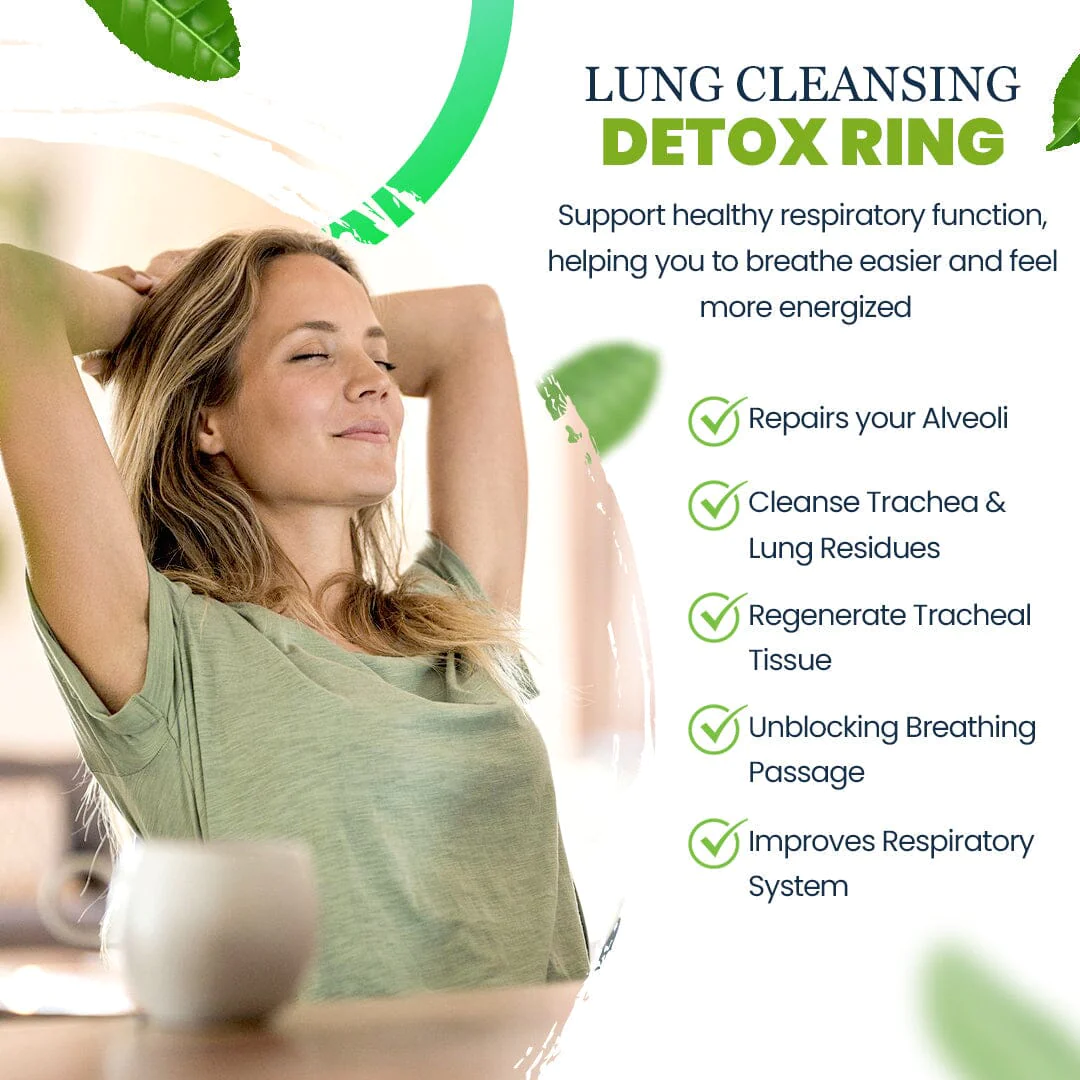 LUNG CLEANSING
DETOX RING

Support healthy respiratory function, helping you to breathe easier and feel more energized

Repairs your Alveoli

Cleanse Trachea & Lung Residues

Regenerate Tracheal Tissue

Unblocking Breathing Passage

Improves Respiratory System