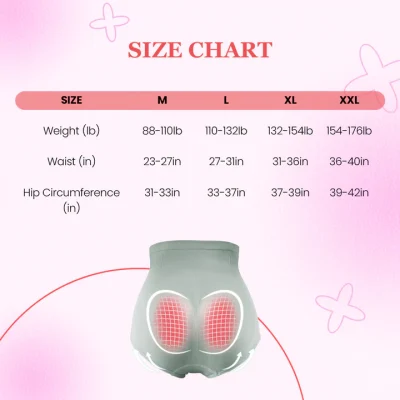 SIZE CHART

| SIZE | M | L | XL | XXL |
|---|---|---|---|---|
| Weight (lb) | 88-110lb | 110-132lb | 132-154lb | 154-176lb |
| Waist (in) | 23-27in | 27-31in | 31-36in | 36-40in |
| Hip Circumference (in) | 31-33in | 33-37in | 37-39in | 39-42in |