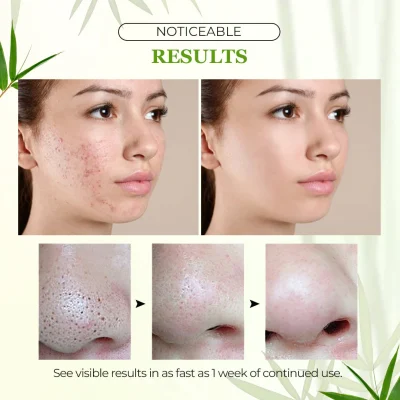 NOTICEABLE
RESULTS

See visible results in as fast as 1 week of continued use.