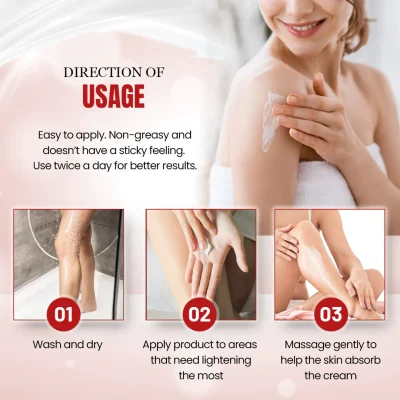 DIRECTION OF
USAGE

Easy to apply. Non-greasy and doesn't have a sticky feeling. Use twice a day for better results.

01
Wash and dry

02
Apply product to areas that need lightening the most

03
Massage gently to help the skin absorb the cream