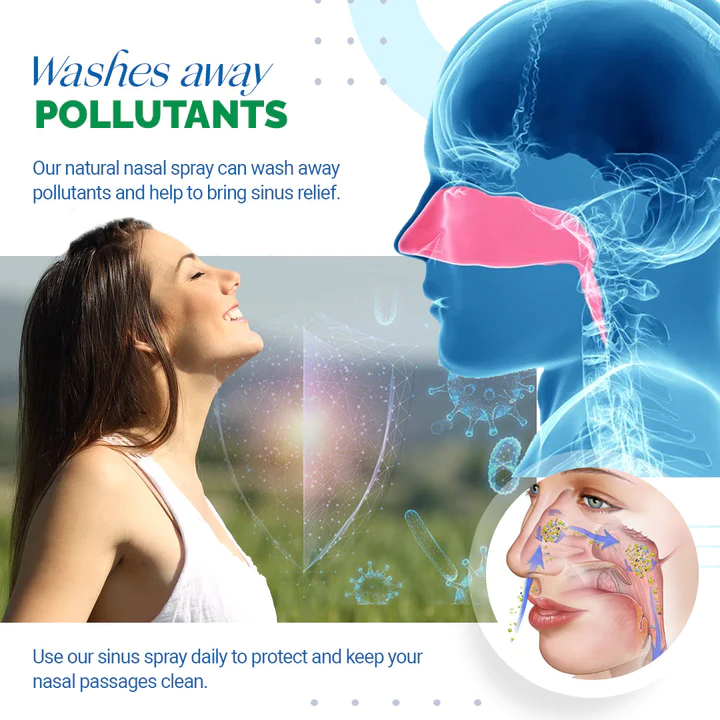 Washes away
POLLUTANTS

Our natural nasal spray can wash away pollutants and help to bring sinus relief.

Use our sinus spray daily to protect and keep your nasal passages clean.