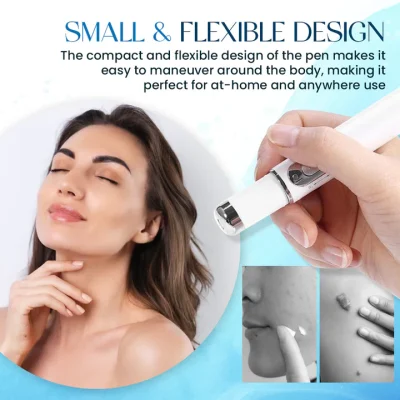 SMALL & FLEXIBLE DESIGN

The compact and flexible design of the pen makes it easy to maneuver around the body, making it perfect for at-home and anywhere use