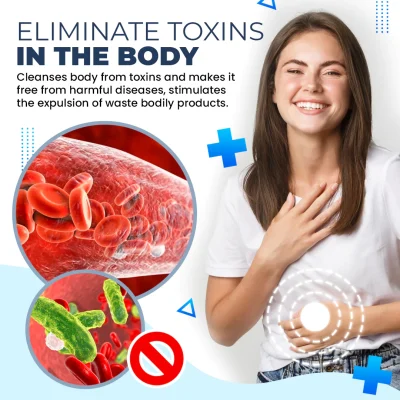 ELIMINATE TOXINS
IN THE BODY

Cleanses body from toxins and makes it free from harmful diseases, stimulates the expulsion of waste bodily products.