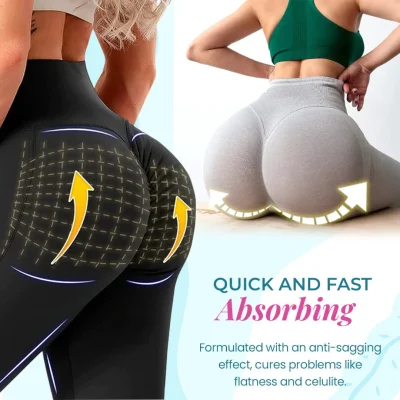 QUICK AND FAST
Absorbing

Formulated with an anti-sagging effect, cures problems like flatness and celulite.