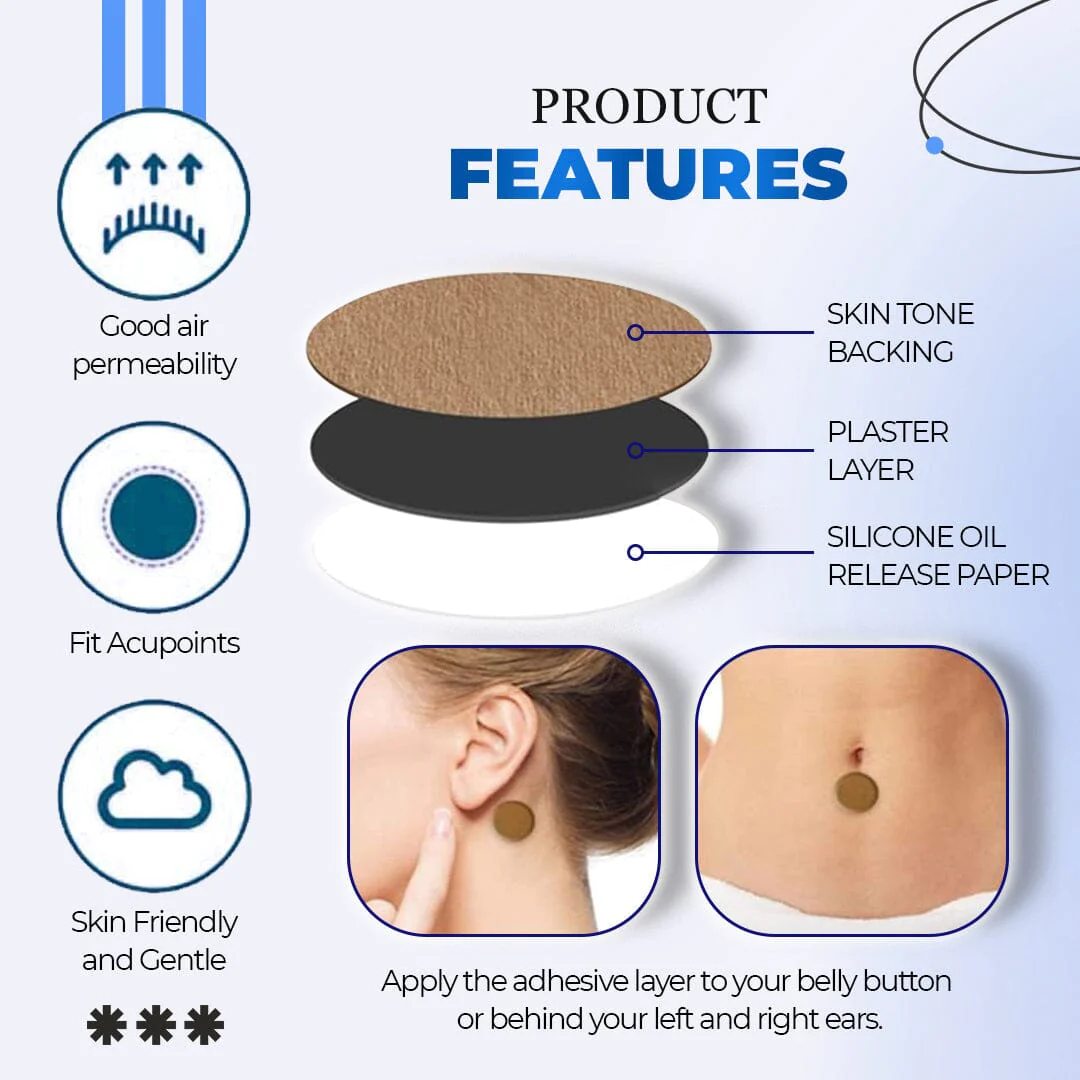 PRODUCT
FEATURES

Good air permeability

Fit Acupoints

Skin Friendly and Gentle

SKIN TONE BACKING

PLASTER LAYER

SILICONE OIL RELEASE PAPER

Apply the adhesive layer to your belly button or behind your left and right ears.