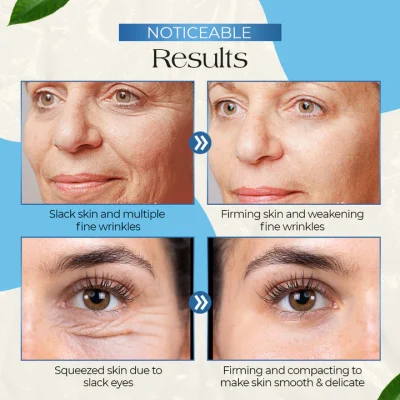 NOTICEABLE
Results

Slack skin and multiple fine wrinkles

Firming skin and weakening fine wrinkles

Squeezed skin due to slack eyes

Firming and compacting to make skin smooth & delicate