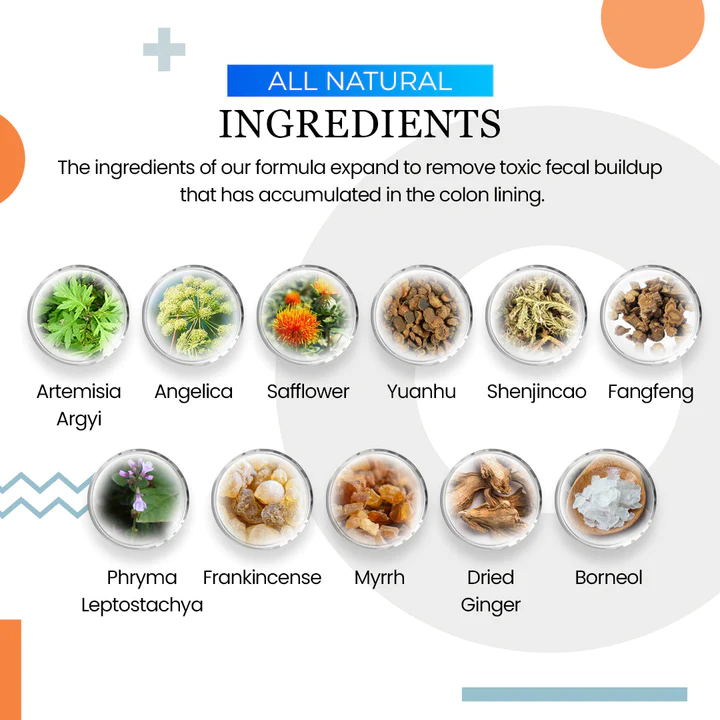 ALL NATURAL
INGREDIENTS

The ingredients of our formula expand to remove toxic fecal buildup that has accumulated in the colon lining.

Artemisia Argyi
Angelica
Safflower
Yuanhu
Shenjincao
Fangfeng

Phryma Leptostachya
Frankincense
Myrrh
Dried Ginger
Borneol