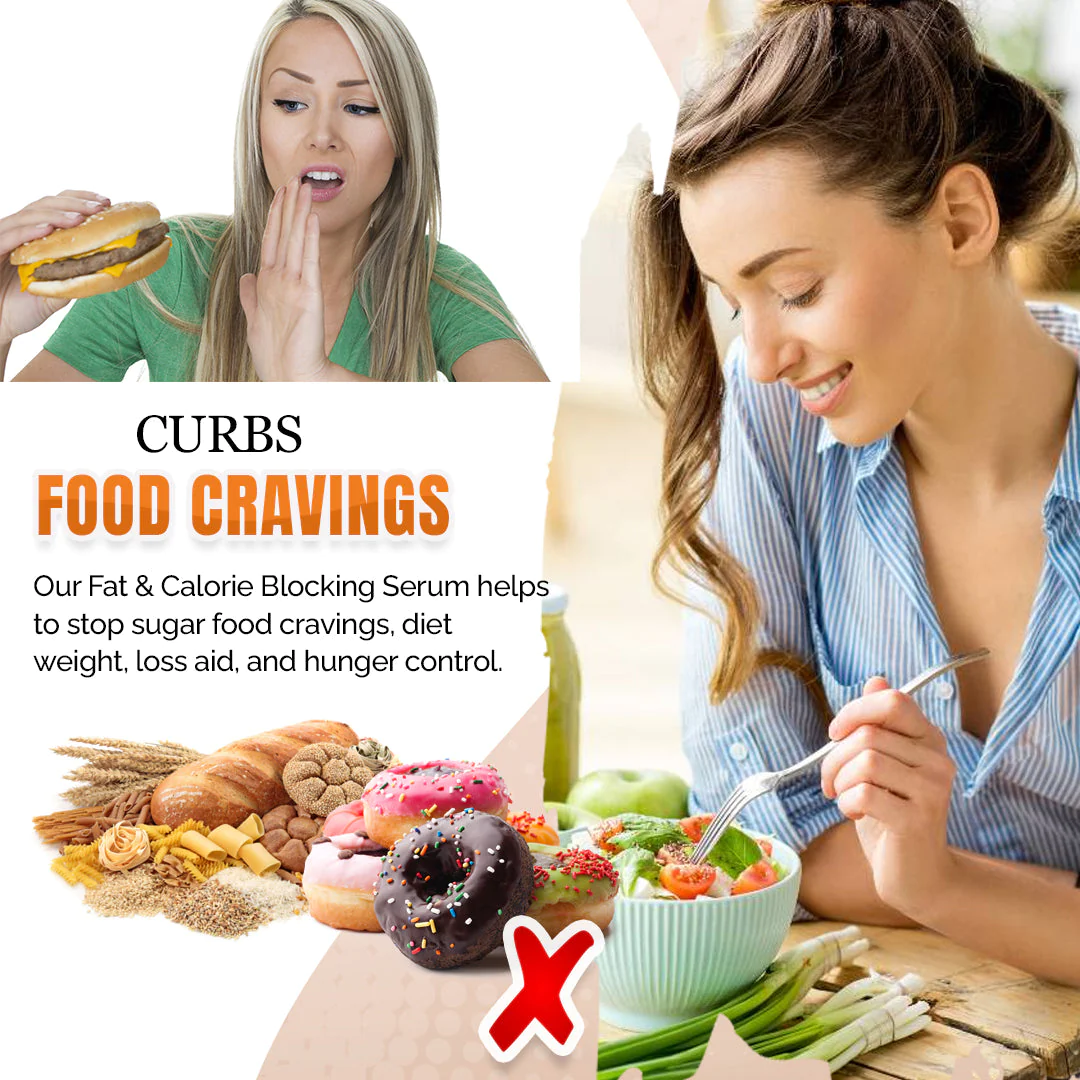 CURBS
FOOD CRAVINGS

Our Fat & Calorie Blocking Serum helps to stop sugar food cravings, diet weight, loss aid, and hunger control.