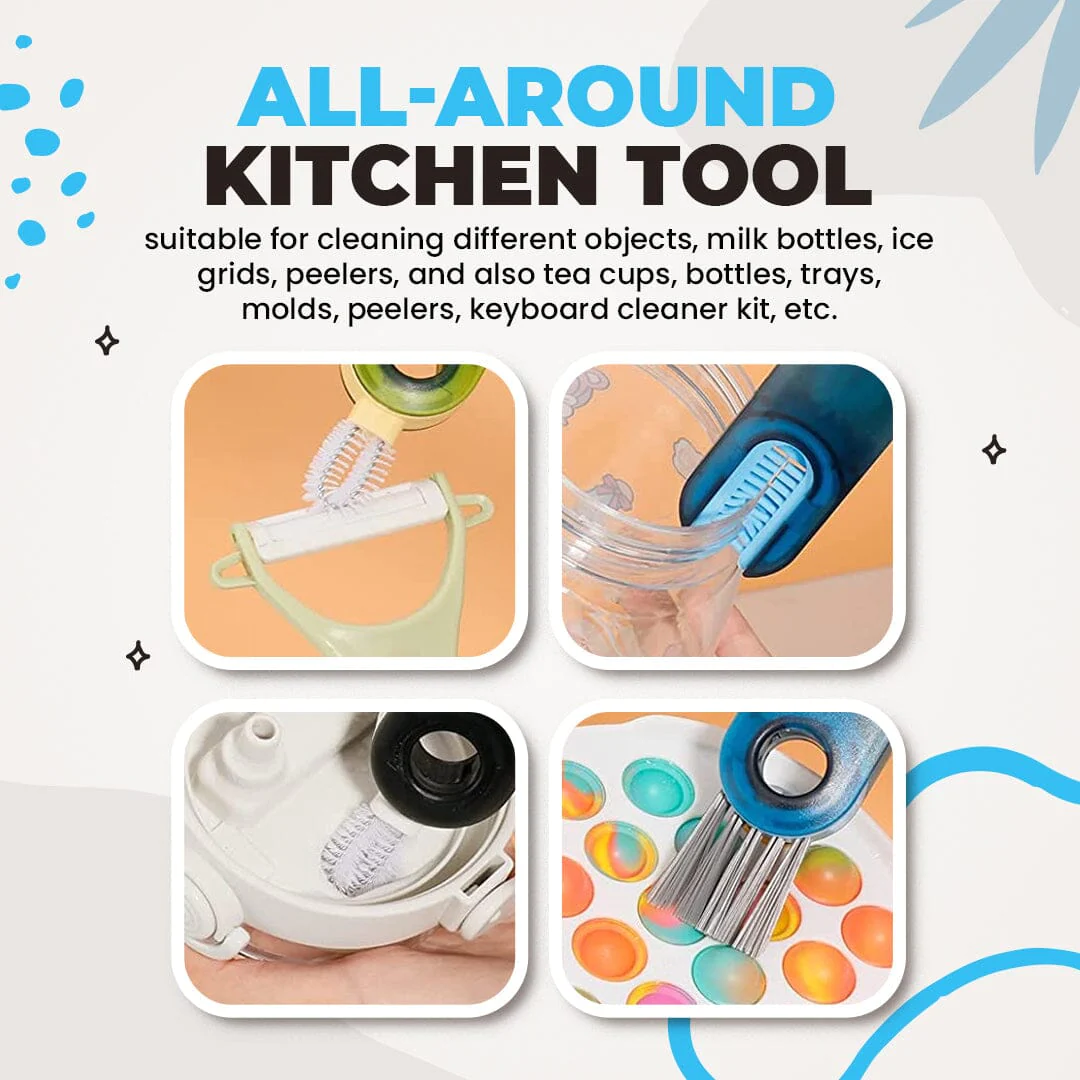 ALL-AROUND
KITCHEN TOOL

suitable for cleaning different objects, milk bottles, ice grids, peelers, and also tea cups, bottles, trays, molds, peelers, keyboard cleaner kit, etc.