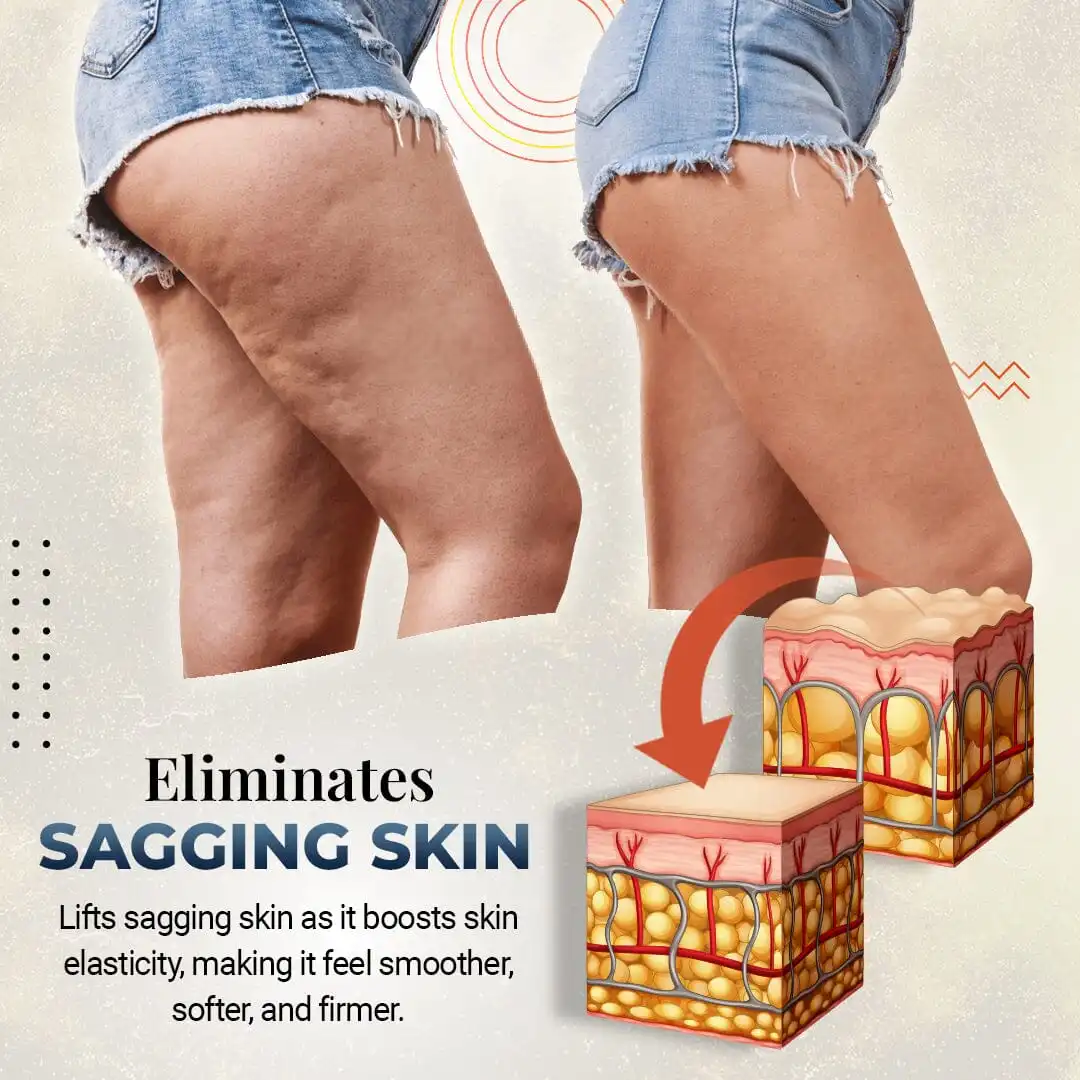 Eliminates
SAGGING SKIN

Lifts sagging skin as it boosts skin elasticity, making it feel smoother, softer, and firmer.