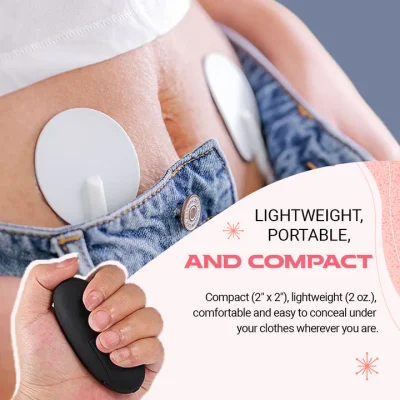 LIGHTWEIGHT, PORTABLE,

AND COMPACT

Compact (2" x 2"), lightweight (2 oz.), comfortable and easy to conceal under your clothes wherever you are.