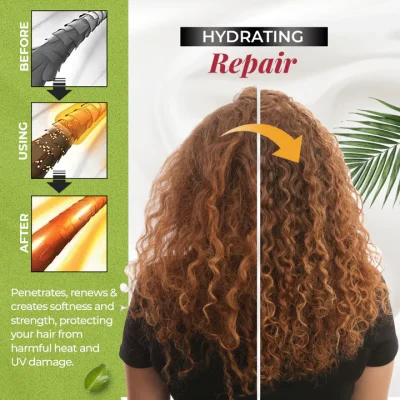 BEFORE

USING

AFTER

Penetrates, renews & creates softness and strength, protecting your hair from harmful heat and UV damage.

HYDRATING

Repair