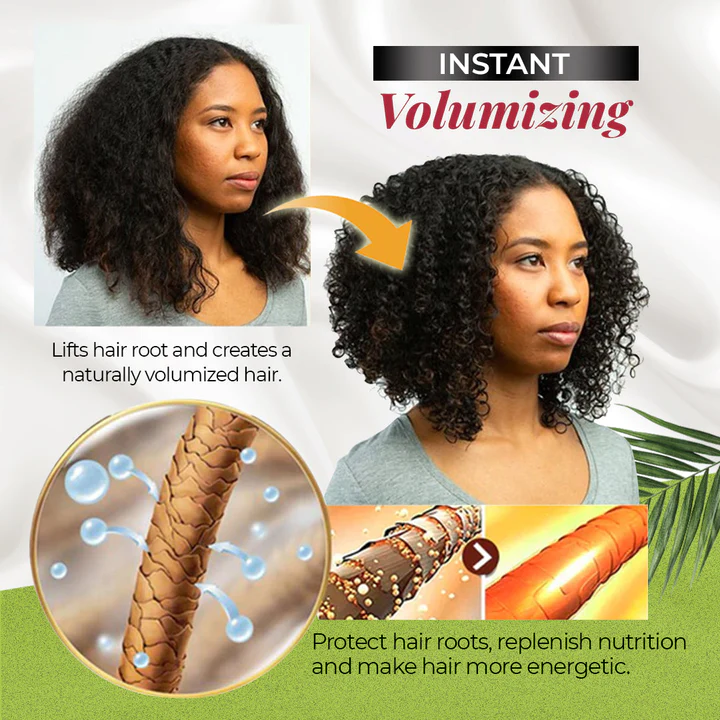 INSTANT
Volumizing

Lifts hair root and creates a naturally volumized hair.

Protect hair roots, replenish nutrition and make hair more energetic.