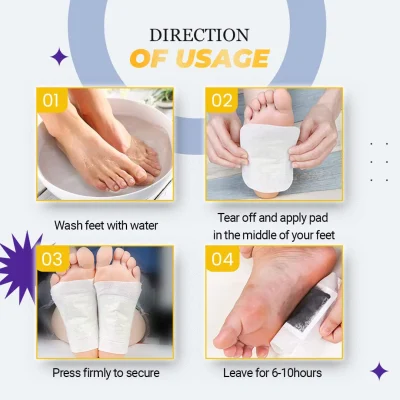 DIRECTION
OF USAGE

01

Wash feet with water

02

Tear off and apply pad in the middle of your feet

03

Press firmly to secure

04

Leave for 6-10hours