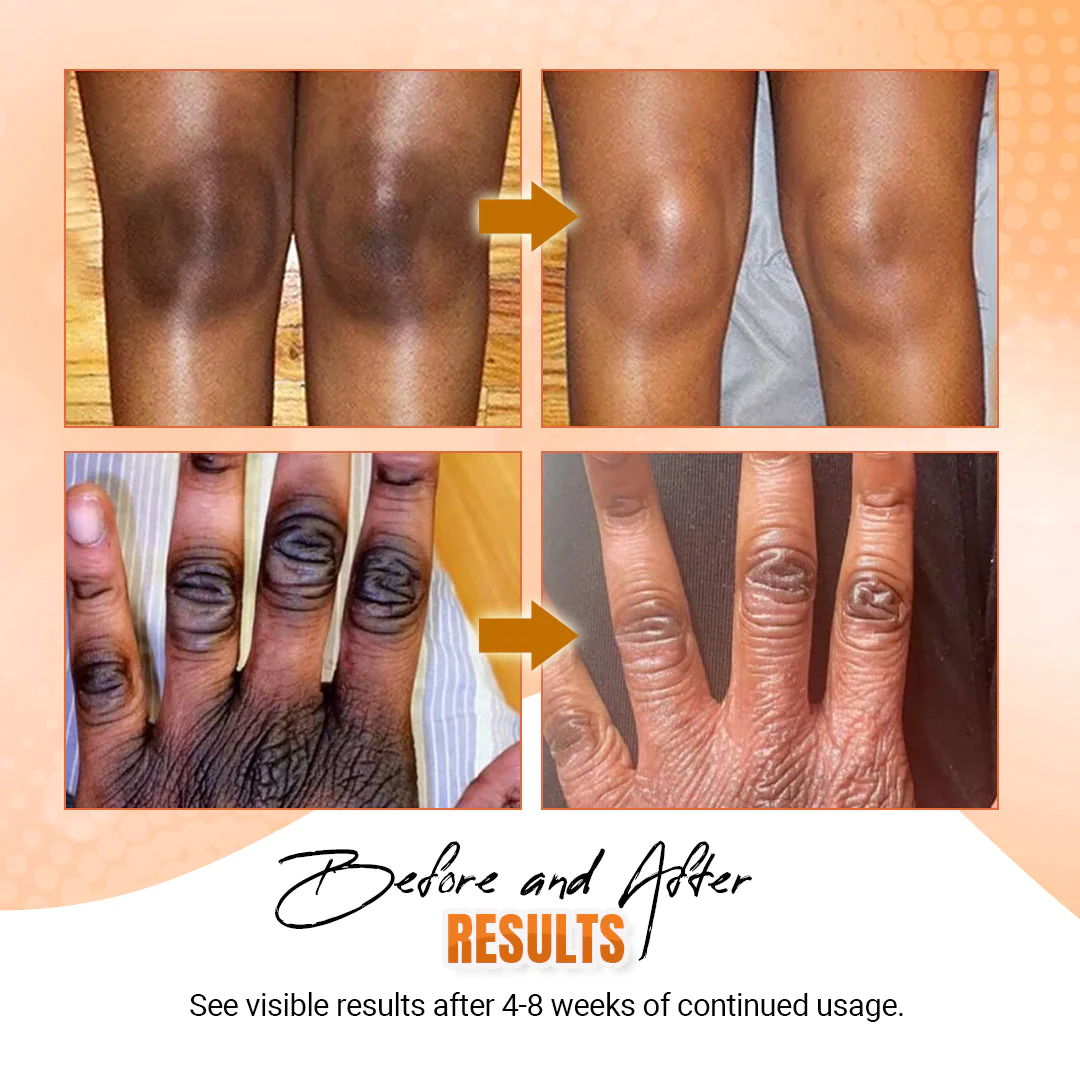 Before and After
RESULTS
See visible results after 4-8 weeks of continued usage.