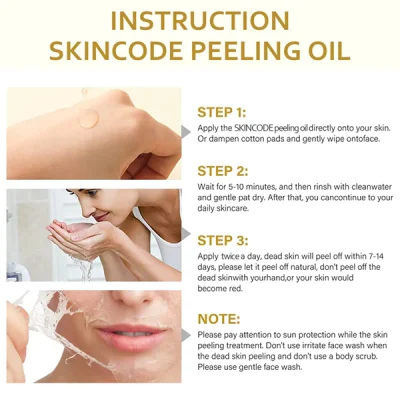 INSTRUCTION
SKINCODE PEELING OIL

STEP 1:
Apply the SKINCODE peeling oil directly onto your skin. Or dampen cotton pads and gently wipe ontoface.

STEP 2:
Wait for 5-10 minutes, and then rinsh with cleanwater and gentle pat dry. After that, you cancontinue to your daily skincare.

STEP 3:
Apply twice a day, dead skin will peel off within 7-14 days, please let it peel off natural, don't peel off the dead skinwith yourhand,or your skin would become red.

NOTE:
Please pay attention to sun protection while the skin peeling treatment. Don't use irritate face wash when the dead skin peeling and don't use a body scrub. Please use gentle face wash.