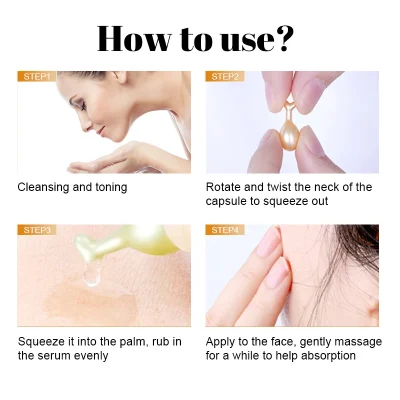 How to use?

STEP1

Cleansing and toning

STEP2

Rotate and twist the neck of the capsule to squeeze out

STEP3

Squeeze it into the palm, rub in the serum evenly

STEP4

Apply to the face, gently massage for a while to help absorption