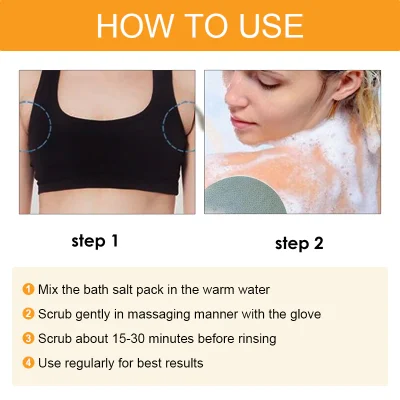 HOW TO USE

step 1

step 2

1 Mix the bath salt pack in the warm water

2 Scrub gently in massaging manner with the glove

3 Scrub about 15-30 minutes before rinsing

4 Use regularly for best results