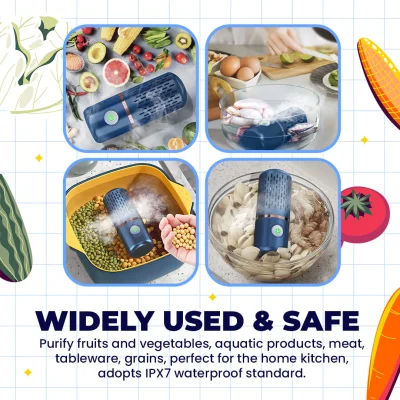 WIDELY USED & SAFE

Purify fruits and vegetables, aquatic products, meat, tableware, grains, perfect for the home kitchen, adopts IPX7 waterproof standard.