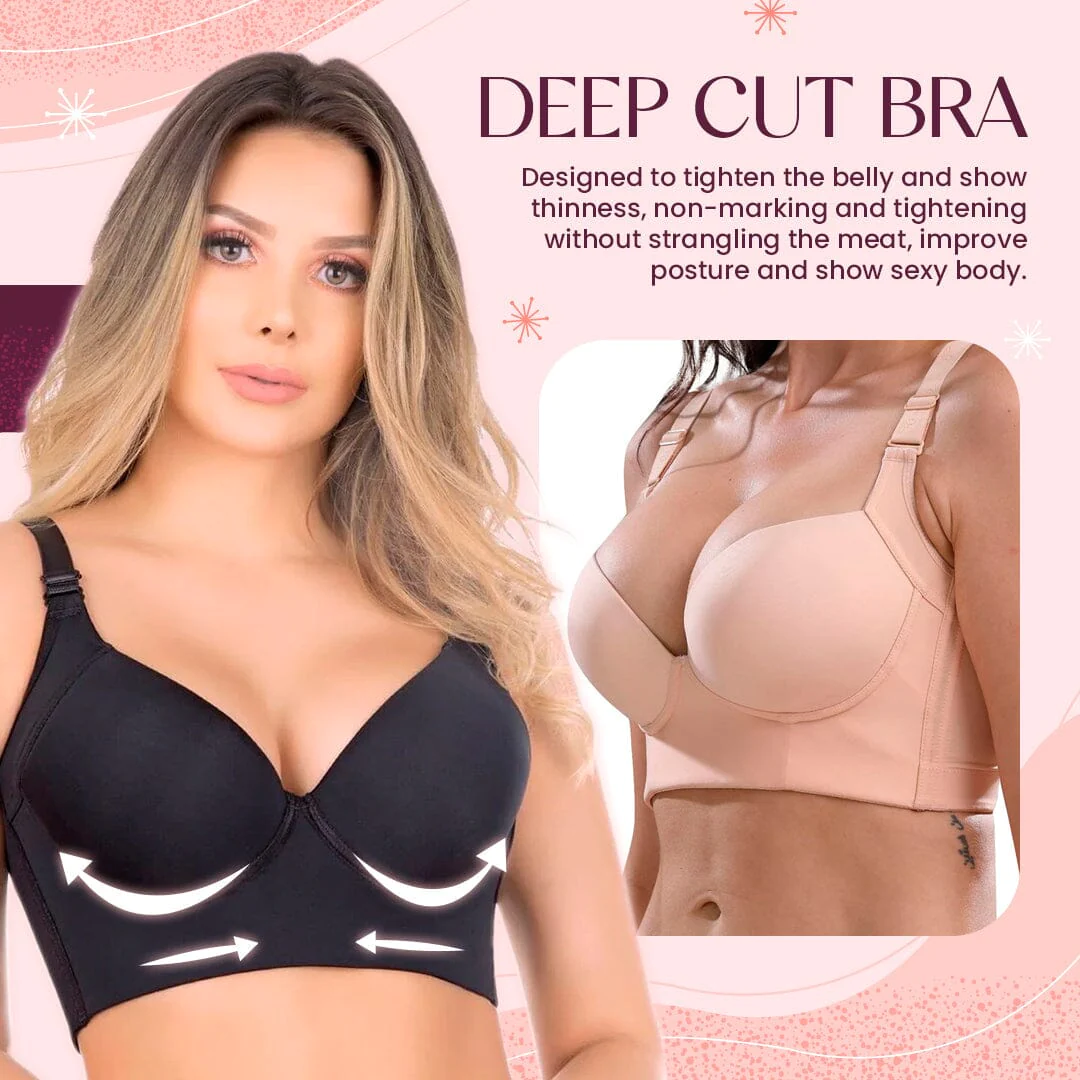 DEEP CUT BRA

Designed to tighten the belly and show thinness, non-marking and tightening without strangling the meat, improve posture and show sexy body.