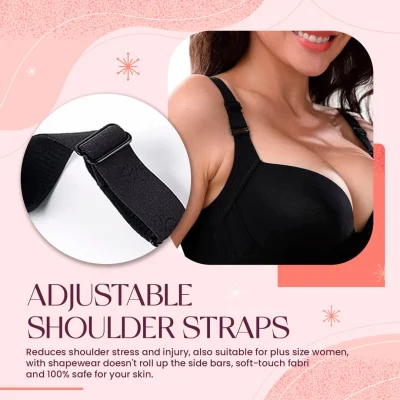 ADJUSTABLE SHOULDER STRAPS

Reduces shoulder stress and injury, also suitable for plus size women, with shapewear doesn't roll up the side bars, soft-touch fabri and 100% safe for your skin.