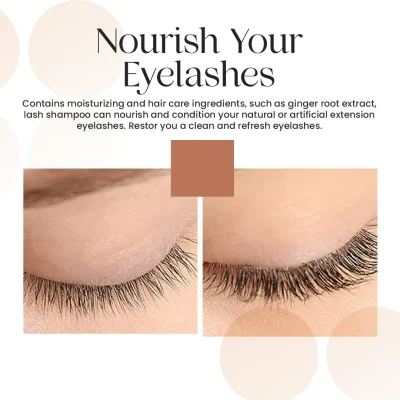 Nourish Your Eyelashes

Contains moisturizing and hair care ingredients, such as ginger root extract, lash shampoo can nourish and condition your natural or artificial extension eyelashes. Restor you a clean and refresh eyelashes.