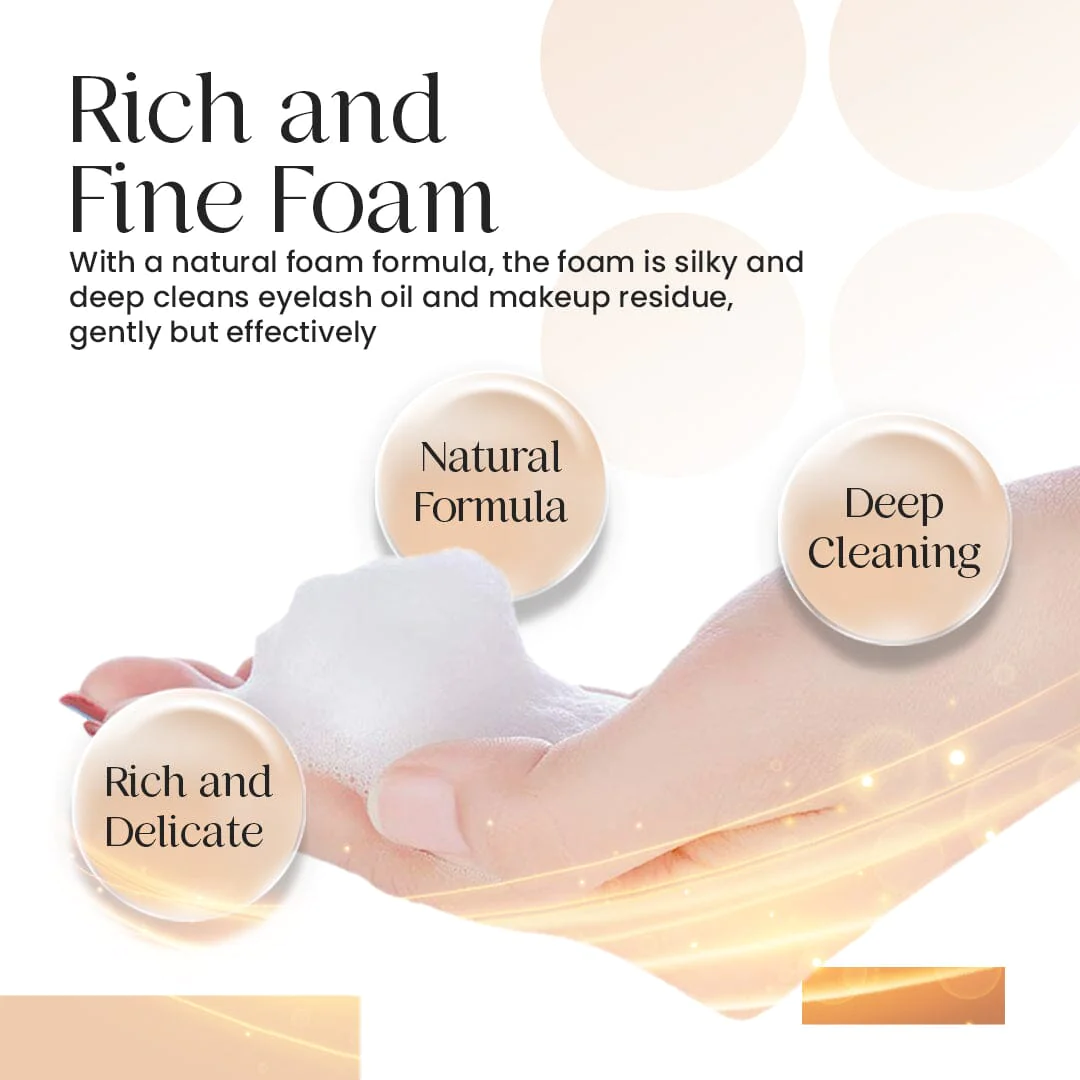 Rich and Fine Foam

With a natural foam formula, the foam is silky and deep cleans eyelash oil and makeup residue, gently but effectively

Natural Formula

Deep Cleaning

Rich and Delicate