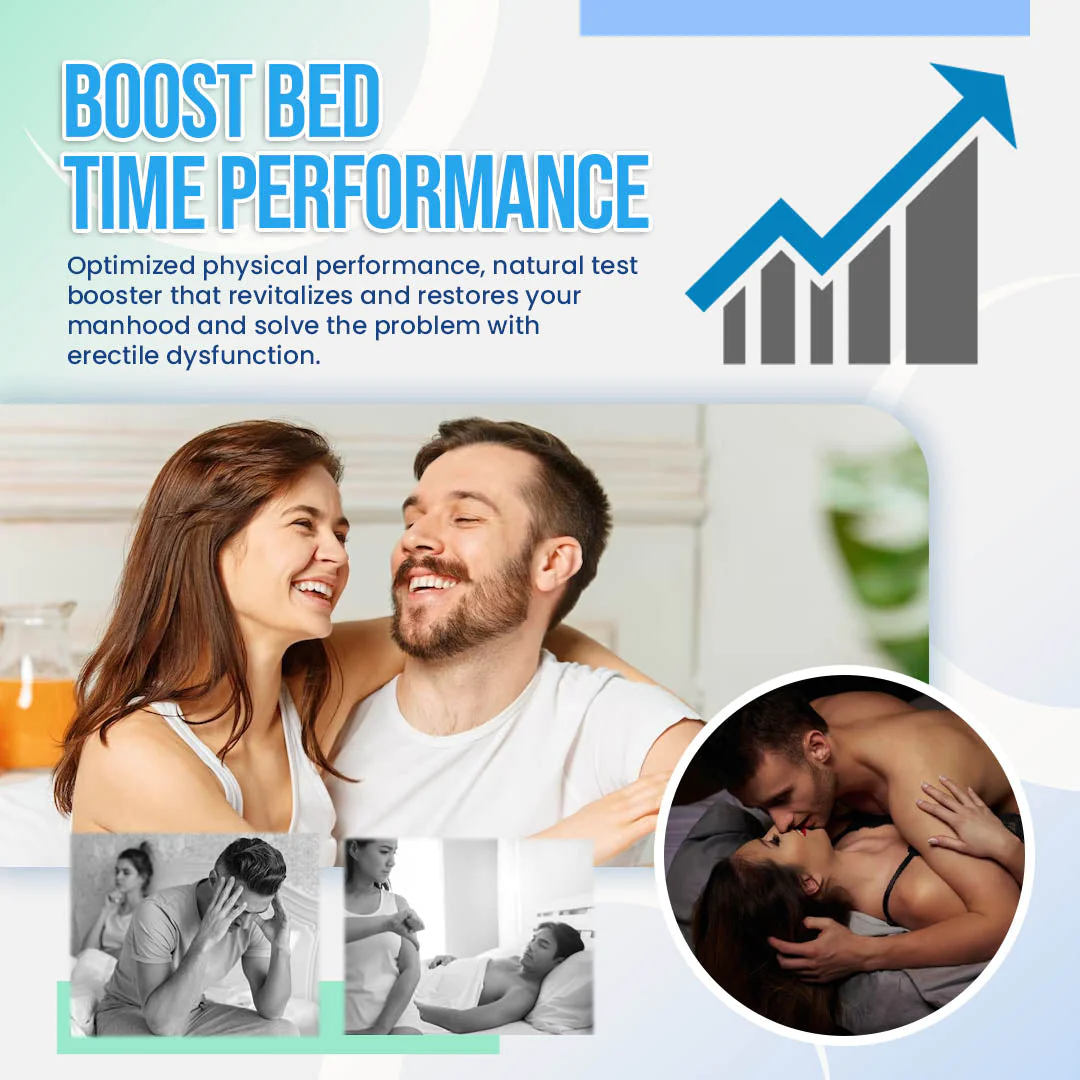 BOOST BED TIME PERFORMANCE

Optimized physical performance, natural test booster that revitalizes and restores your manhood and solve the problem with erectile dysfunction.