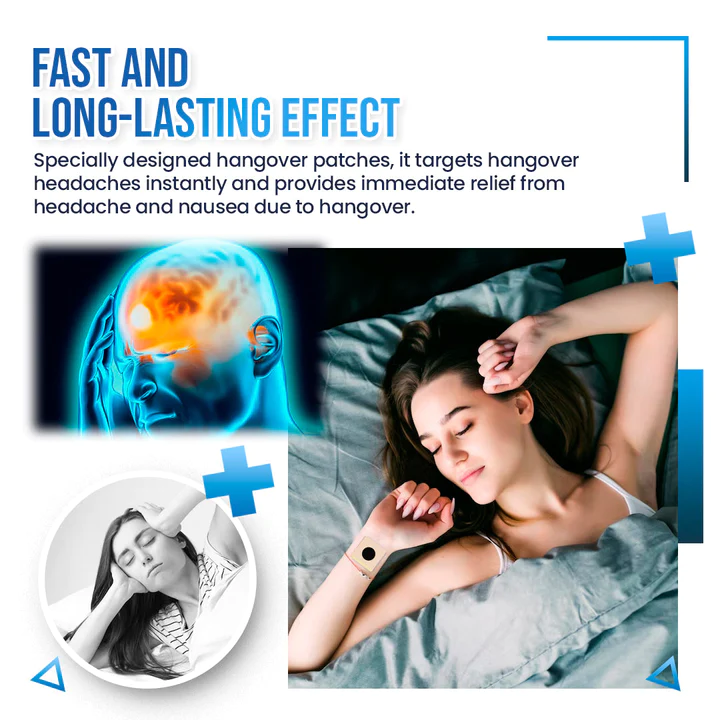 FAST AND LONG-LASTING EFFECT

Specially designed hangover patches, it targets hangover headaches instantly and provides immediate relief from headache and nausea due to hangover.