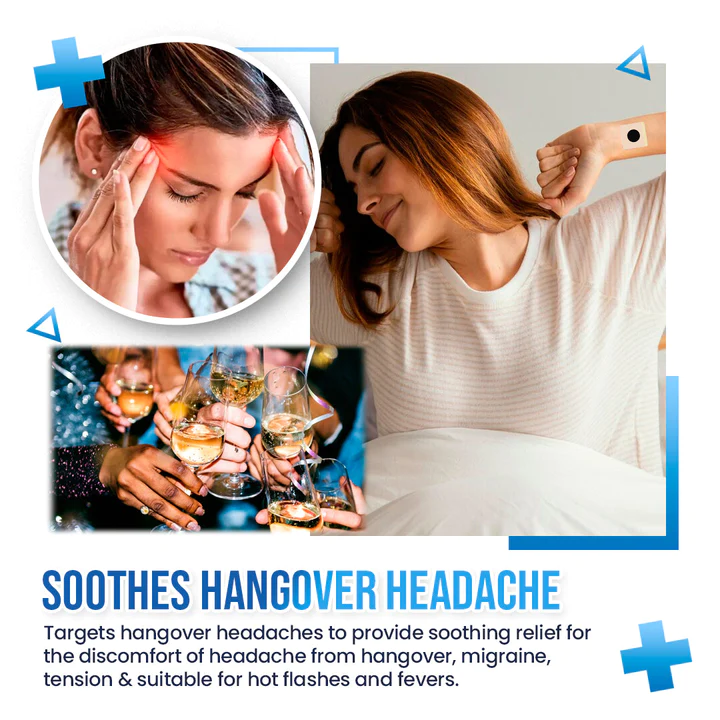 SOOTHES HANGOVER HEADACHE

Targets hangover headaches to provide soothing relief for the discomfort of headache from hangover, migraine, tension & suitable for hot flashes and fevers.