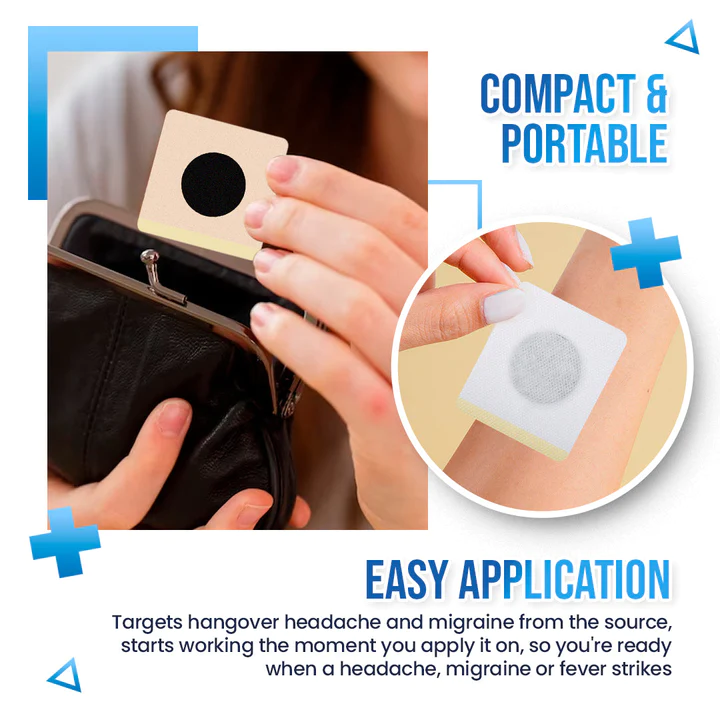 COMPACT & PORTABLE

EASY APPLICATION

Targets hangover headache and migraine from the source, starts working the moment you apply it on, so you're ready when a headache, migraine or fever strikes