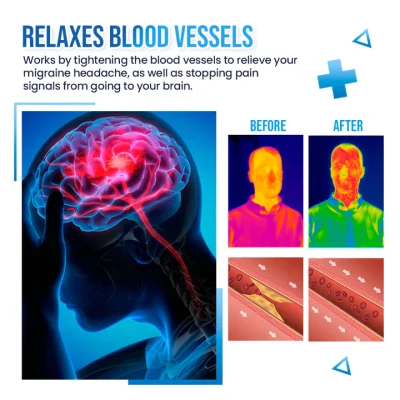 RELAXES BLOOD VESSELS

Works by tightening the blood vessels to relieve your migraine headache, as well as stopping pain signals from going to your brain.

BEFORE

AFTER