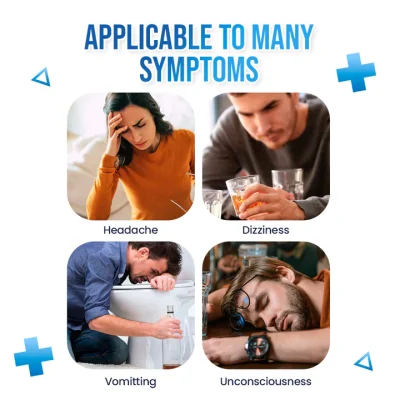 APPLICABLE TO MANY SYMPTOMS

Headache

Dizziness

Vomitting

Unconsciousness