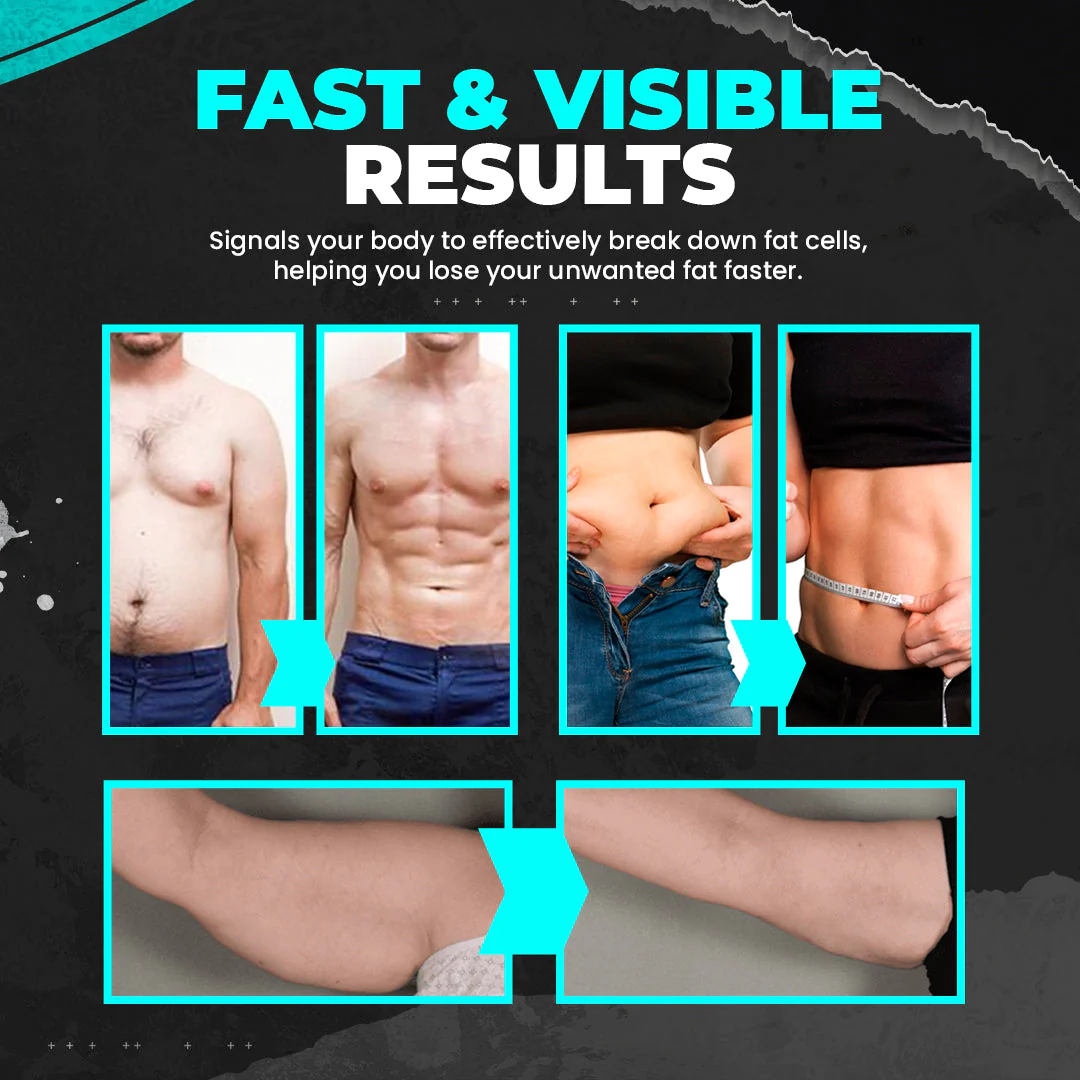 FAST & VISIBLE RESULTS

Signals your body to effectively break down fat cells, helping you lose your unwanted fat faster.