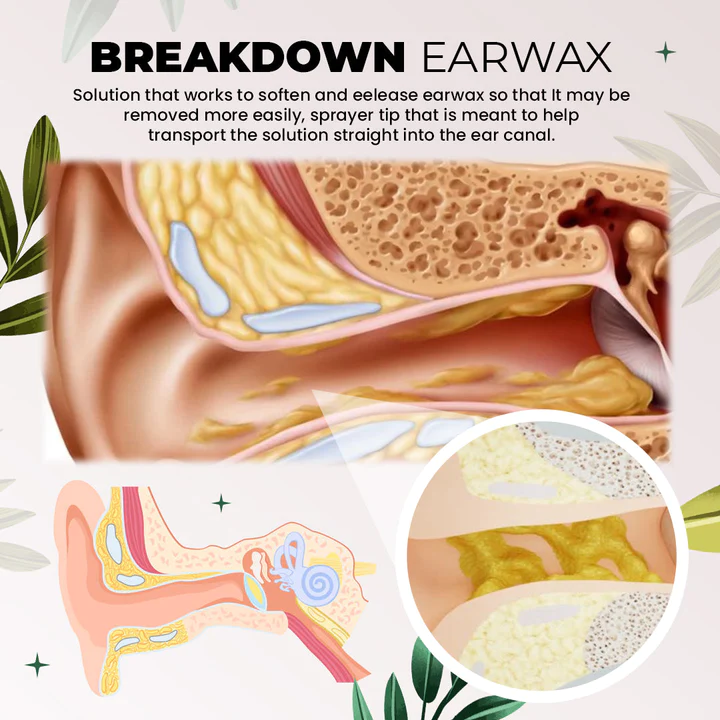 BREAKDOWN EARWAX

Solution that works to soften and eelease earwax so that It may be removed more easily, sprayer tip that is meant to help transport the solution straight into the ear canal.