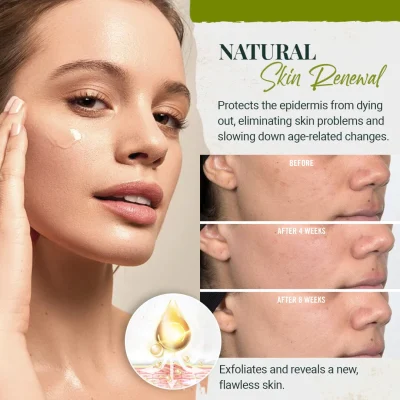 NATURAL
Skin Renewal

Protects the epidermis from dying out, eliminating skin problems and slowing down age-related changes.

BEFORE

AFTER 4 WEEKS

AFTER 8 WEEKS

Exfoliates and reveals a new, flawless skin.