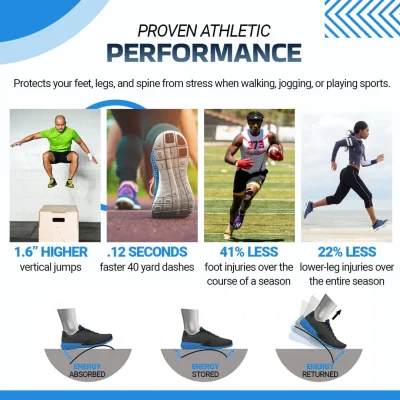 PROVEN ATHLETIC
PERFORMANCE

Protects your feet, legs, and spine from stress when walking, jogging, or playing sports.

373

1.6" HIGHER
vertical jumps

.12 SECONDS
faster 40 yard dashes

41% LESS
foot injuries over the course of a season

22% LESS
lower-leg injuries over the entire season

ENERGY
ABSORBED

ENERGY
STORED

ENERGY
RETURNED