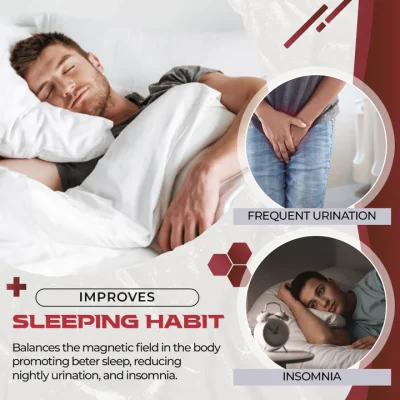 FREQUENT URINATION

IMPROVES

SLEEPING HABIT

Balances the magnetic field in the body promoting beter sleep, reducing nightly urination, and insomnia.

INSOMNIA