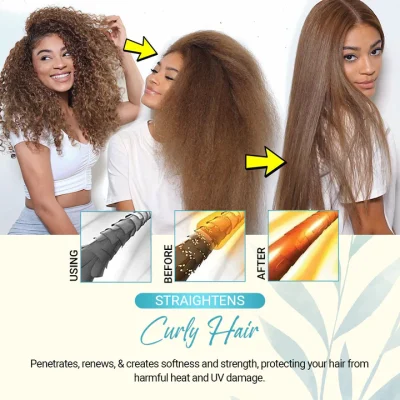 USING

BEFORE

AFTER

STRAIGHTENS

Curly Hair

Penetrates, renews, & creates softness and strength, protecting your hair from harmful heat and UV damage.