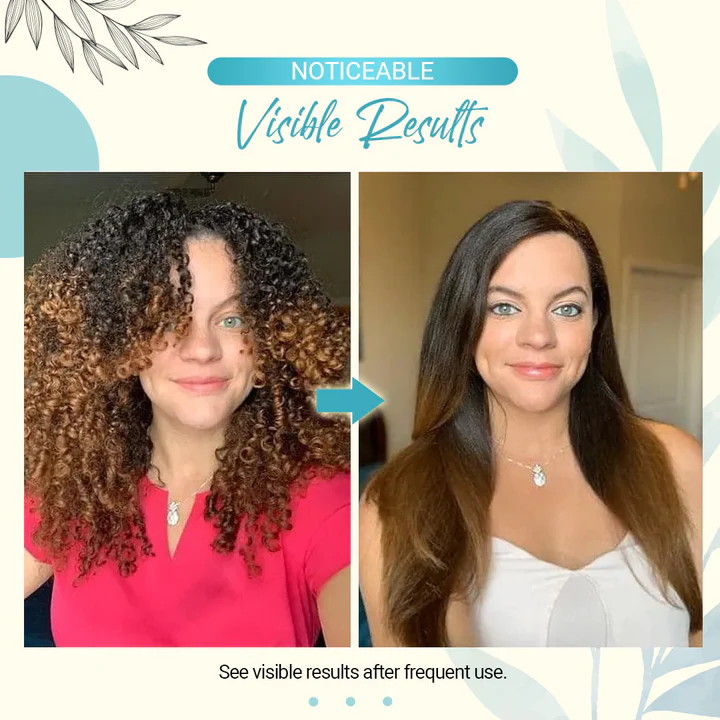 NOTICEABLE
Visible Results

See visible results after frequent use.