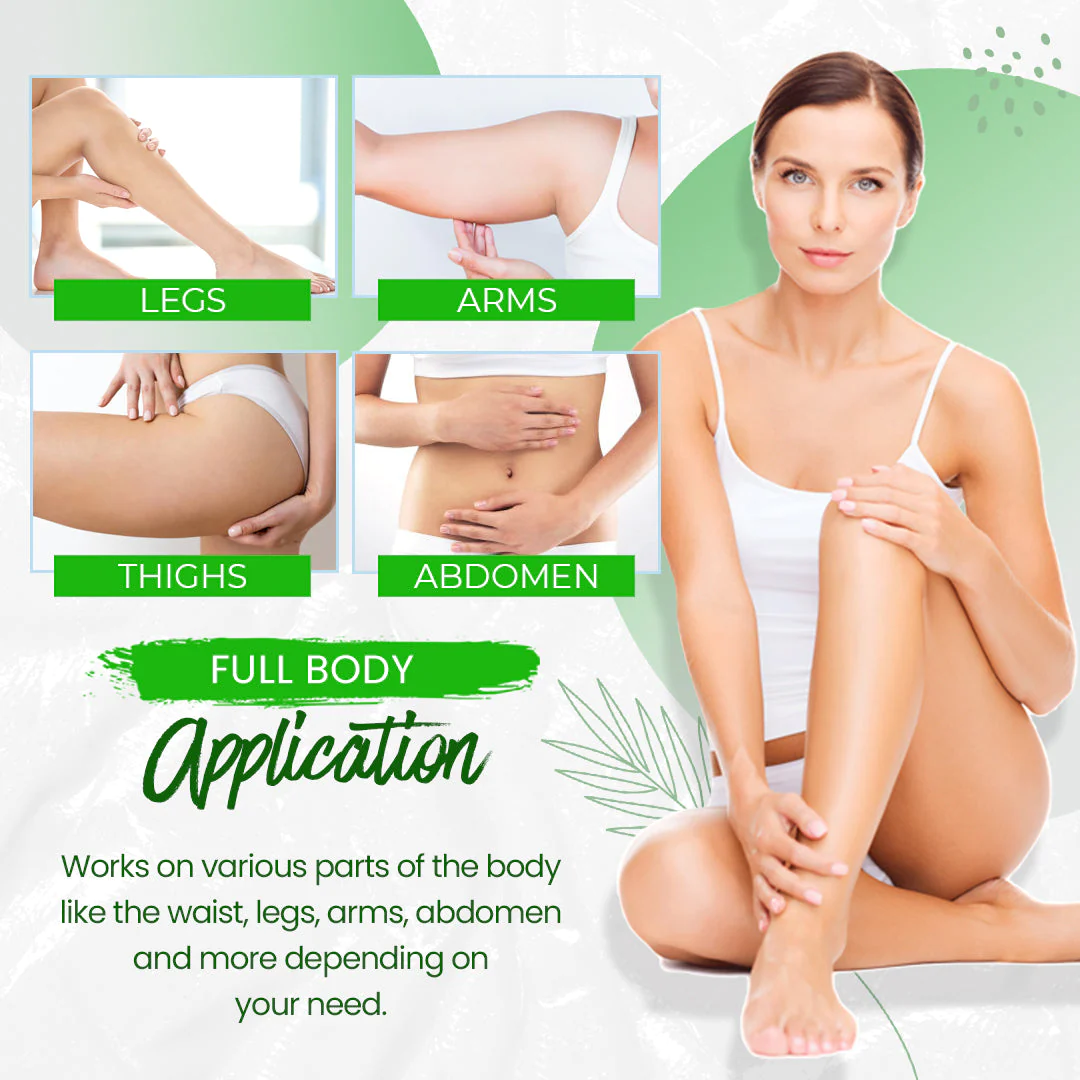 LEGS

ARMS

THIGHS

ABDOMEN

FULL BODY

Application

Works on various parts of the body like the waist, legs, arms, abdomen and more depending on your need.