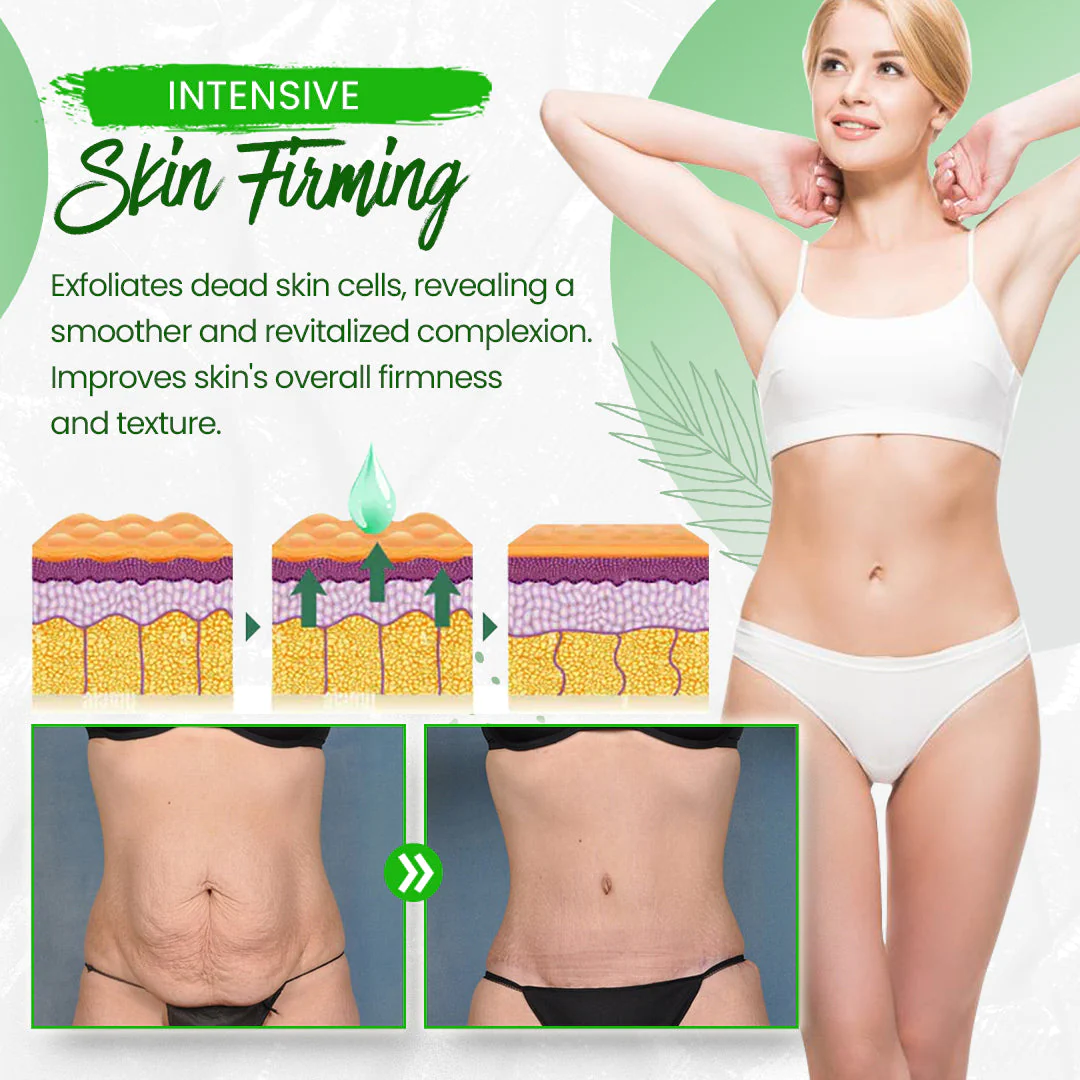 INTENSIVE
Skin Firming

Exfoliates dead skin cells, revealing a smoother and revitalized complexion. Improves skin's overall firmness and texture.