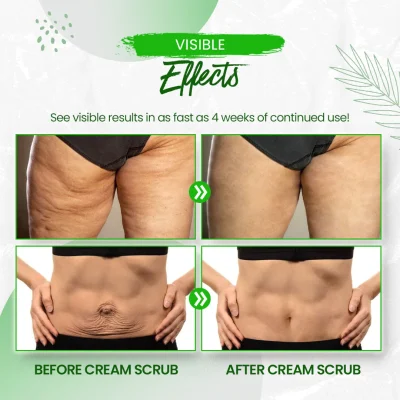 VISIBLE
Effects

See visible results in as fast as 4 weeks of continued use!

BEFORE CREAM SCRUB

AFTER CREAM SCRUB