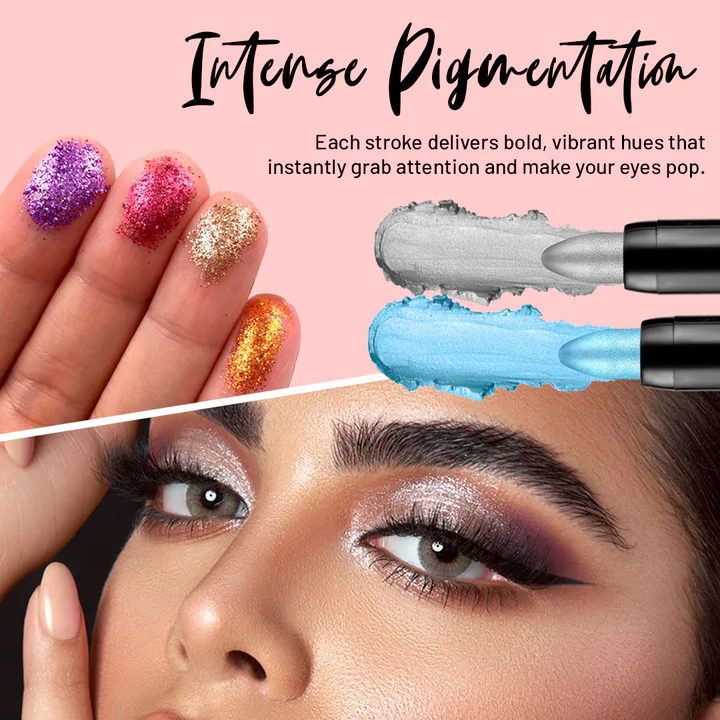 Intense Pigmentation

Each stroke delivers bold, vibrant hues that instantly grab attention and make your eyes pop.