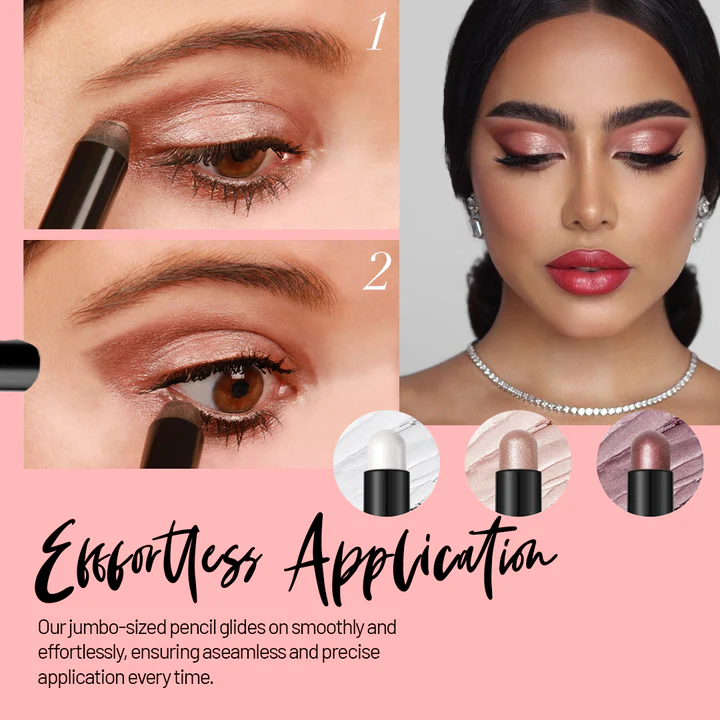 1

2

Effortless Application

Our jumbo-sized pencil glides on smoothly and effortlessly, ensuring aseamless and precise application every time.