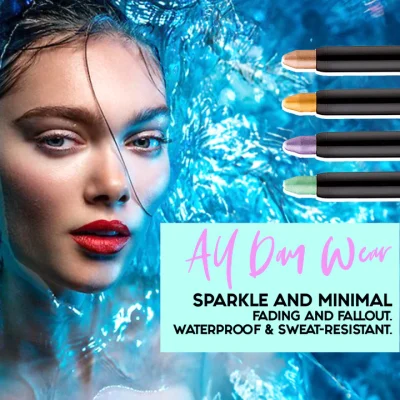 All Day Wear

SPARKLE AND MINIMAL
FADING AND FALLOUT.
WATERPROOF & SWEAT-RESISTANT.