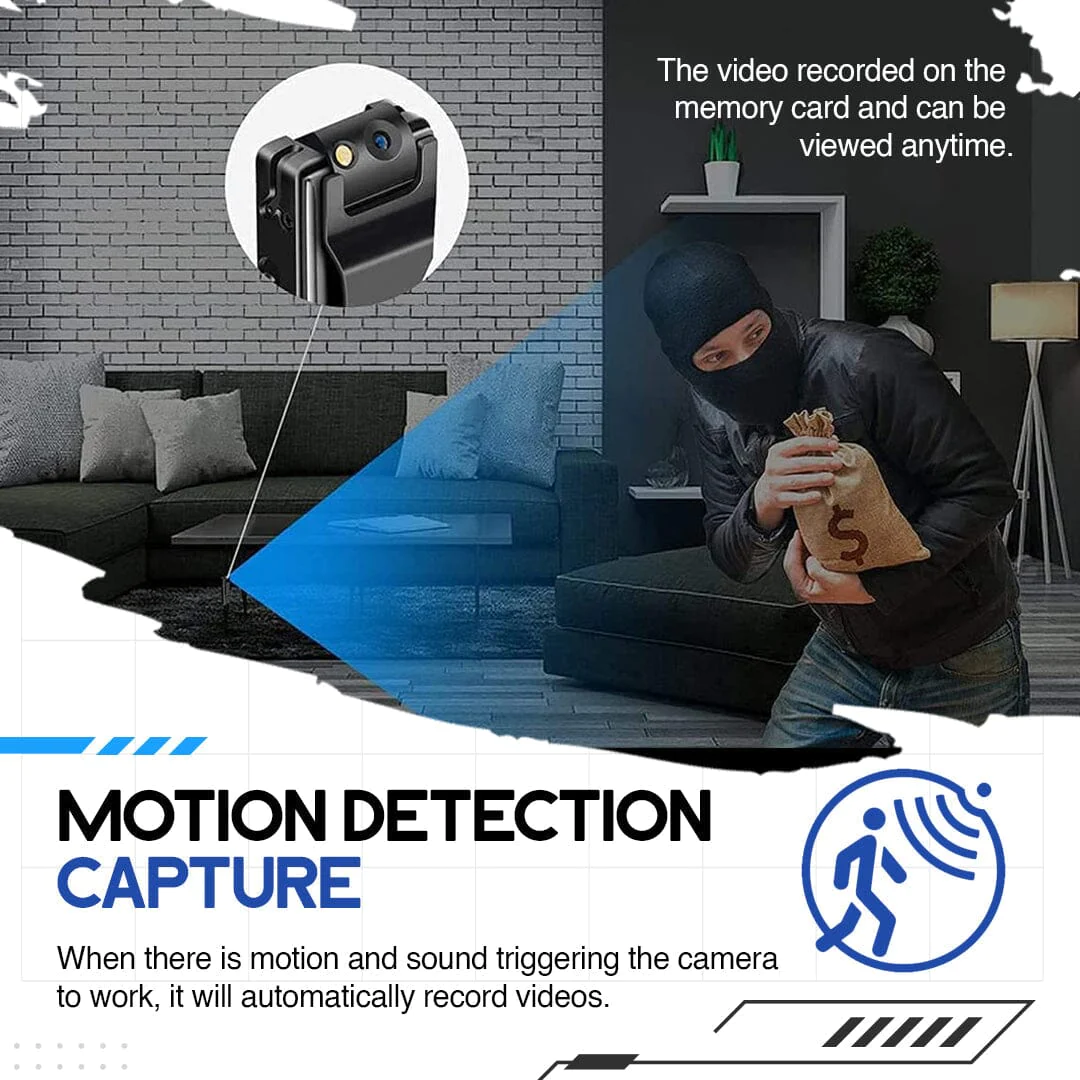 The video recorded on the memory card and can be viewed anytime.

$

MOTION DETECTION
CAPTURE

When there is motion and sound triggering the camera to work, it will automatically record videos.